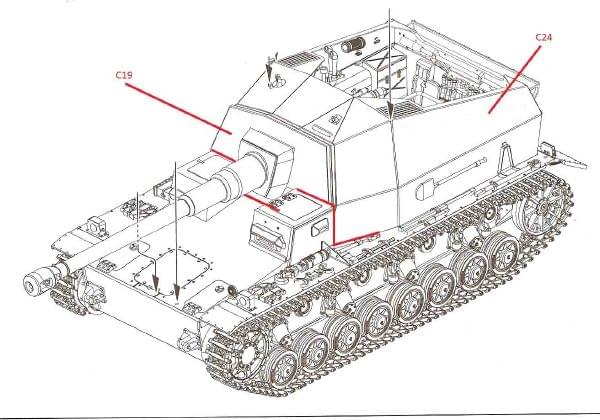 C19
C24