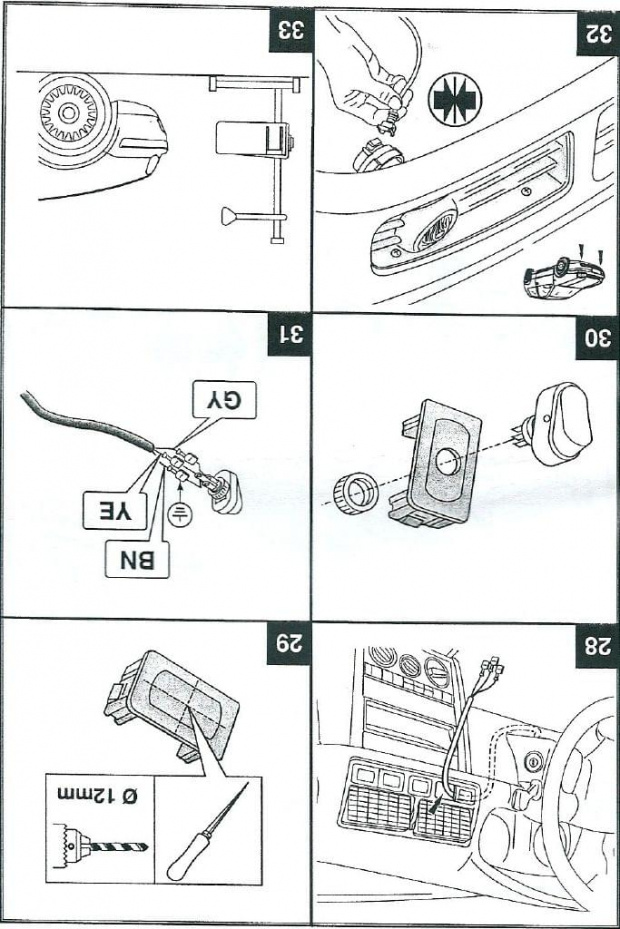 28

29

Ø 12mm

30

31

BN

YE

GY

32

33